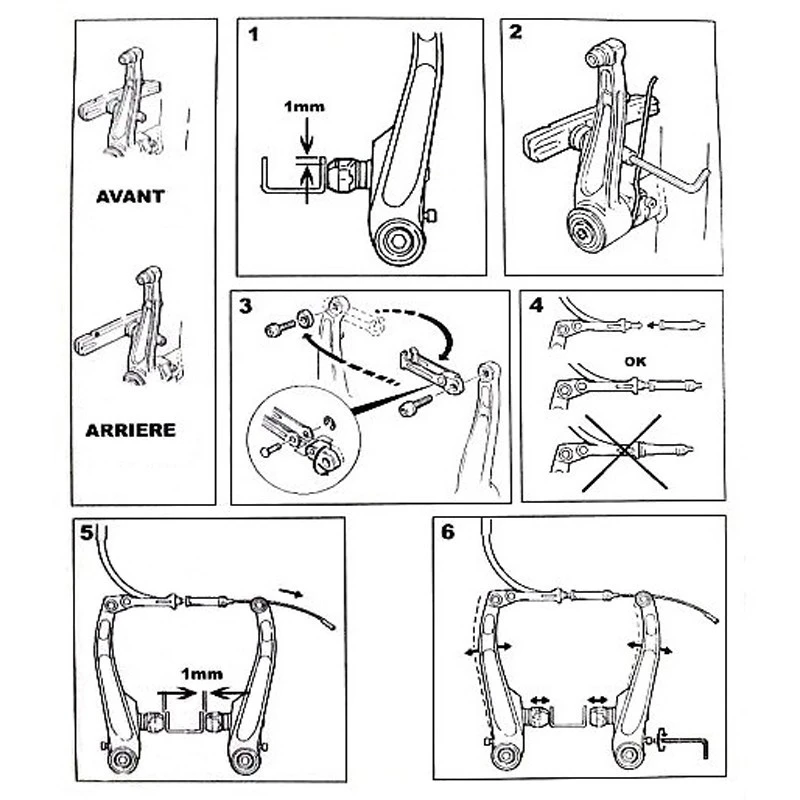 AVANT

ARRIERE

1

1mm

2

3

4

OK

5

1mm

6