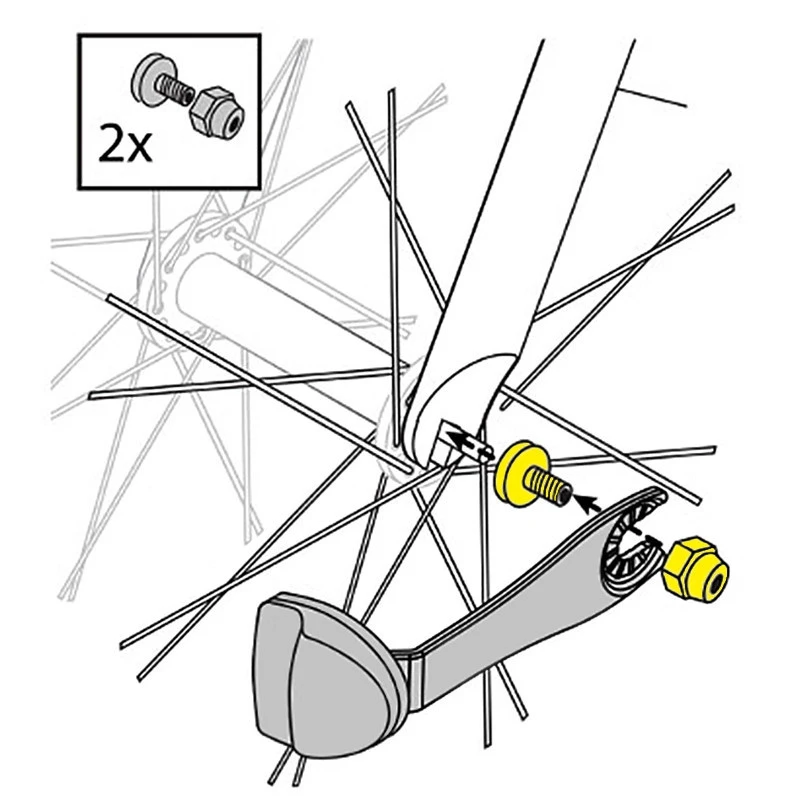 2x